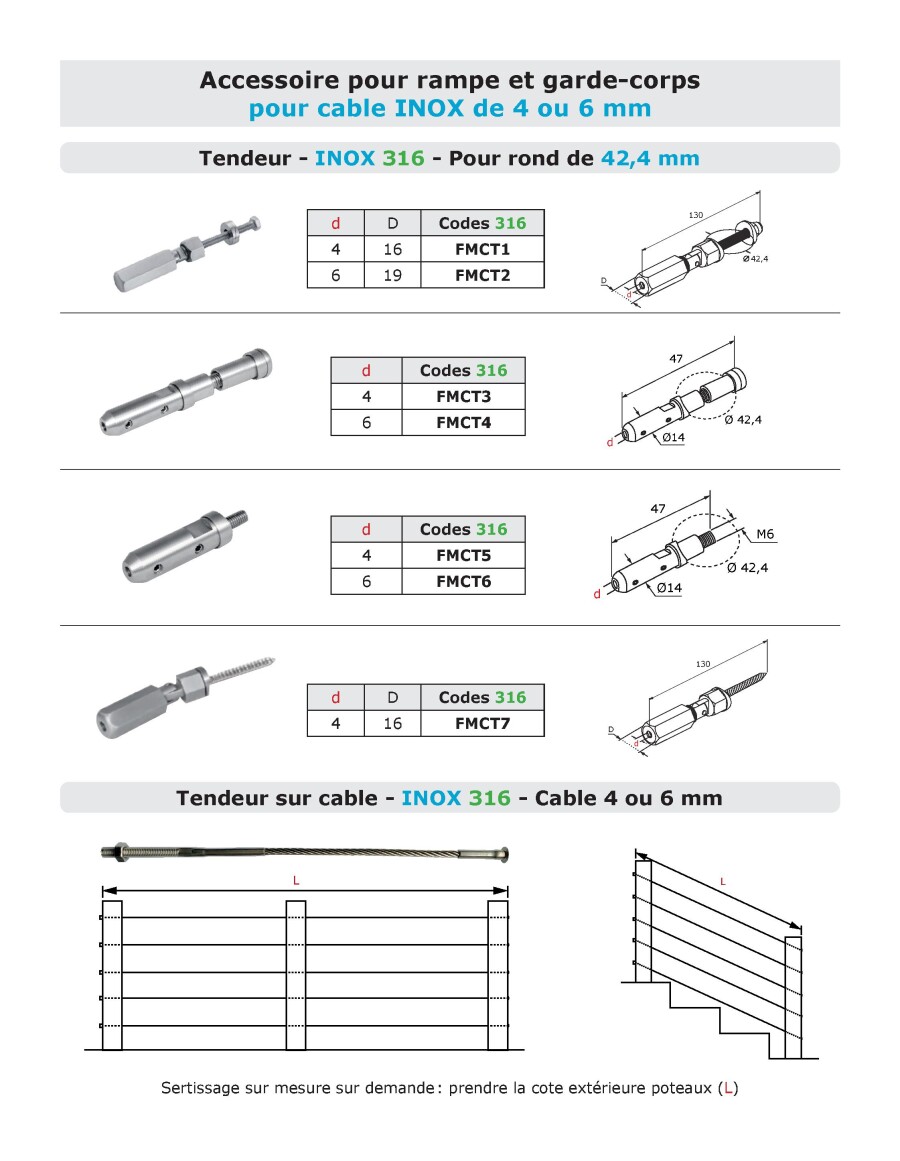 Accessoire pour rampe et garde-corps
pour cable INOX de 4 ou 6 mm

Tendeur - INOX 316 - Pour rond de 42,4 mm

| d | D | Codes 316 |
|---|---|---|
| 4 | 16 | FMCT1 |
| 6 | 19 | FMCT2 |

130
Ø 42,4
D
d

| d | Codes 316 |
|---|---|
| 4 | FMCT3 |
| 6 | FMCT4 |

47
Ø 42,4
d
Ø14

| d | Codes 316 |
|---|---|
| 4 | FMCT5 |
| 6 | FMCT6 |

47
M6
Ø 42,4
d
Ø14

| d | D | Codes 316 |
|---|---|---|
| 4 | 16 | FMCT7 |

130
D
d

Tendeur sur cable - INOX 316 - Cable 4 ou 6 mm

L

L

Sertissage sur mesure sur demande : prendre la cote extérieure poteaux (L)